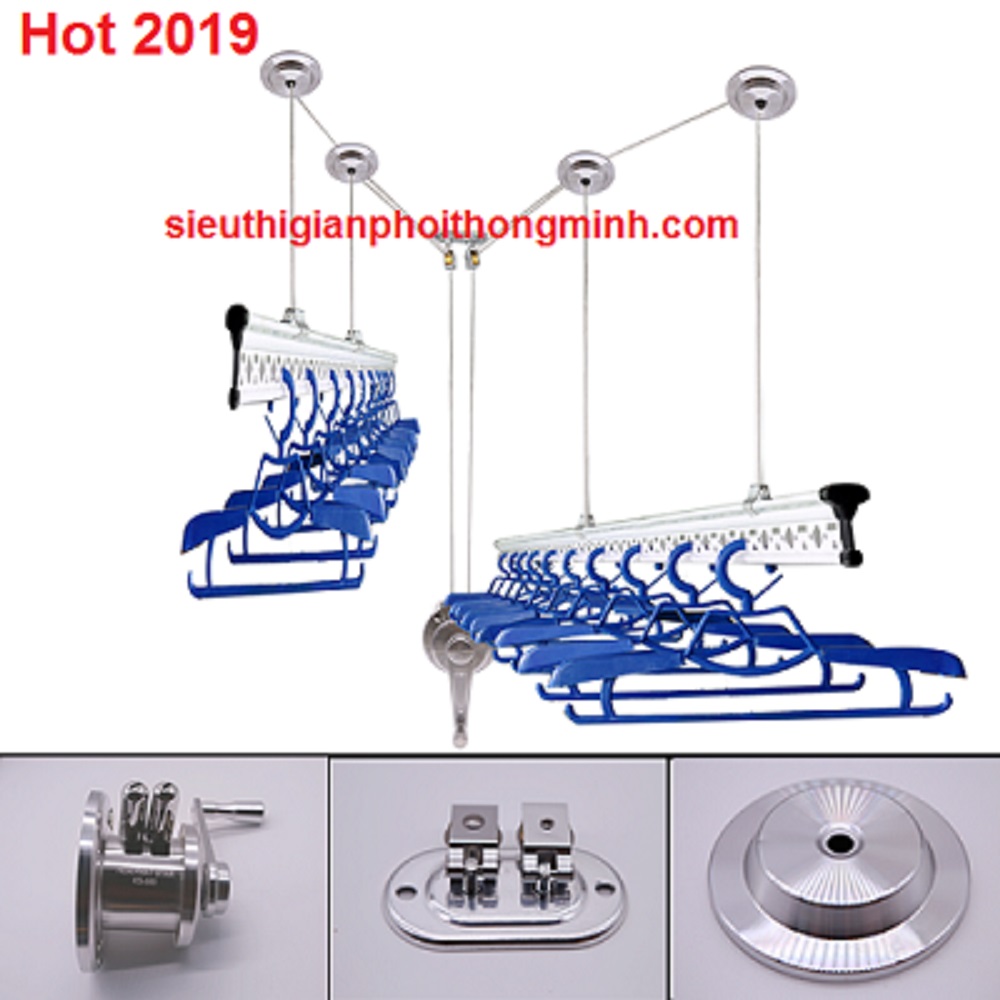 Hot 2019

sieuthigianphoithongminh.com